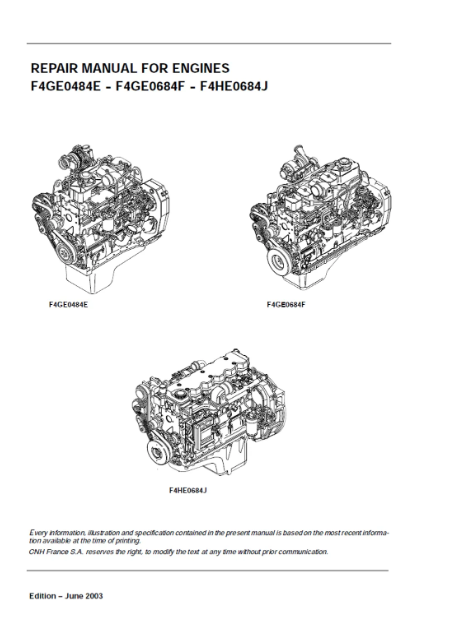 REPAIR MANUAL FOR ENGINES
F4GE0484E - F4GE0684F - F4HE0684J

F4GE0484E

F4GE0684F

F4HE0684J

Every information, illustration and specification contained in the present manual is based on the most recent information available at the time of printing.
CNH France S.A. reserves the right, to modify the text at any time without prior communication.

Edition – June 2003